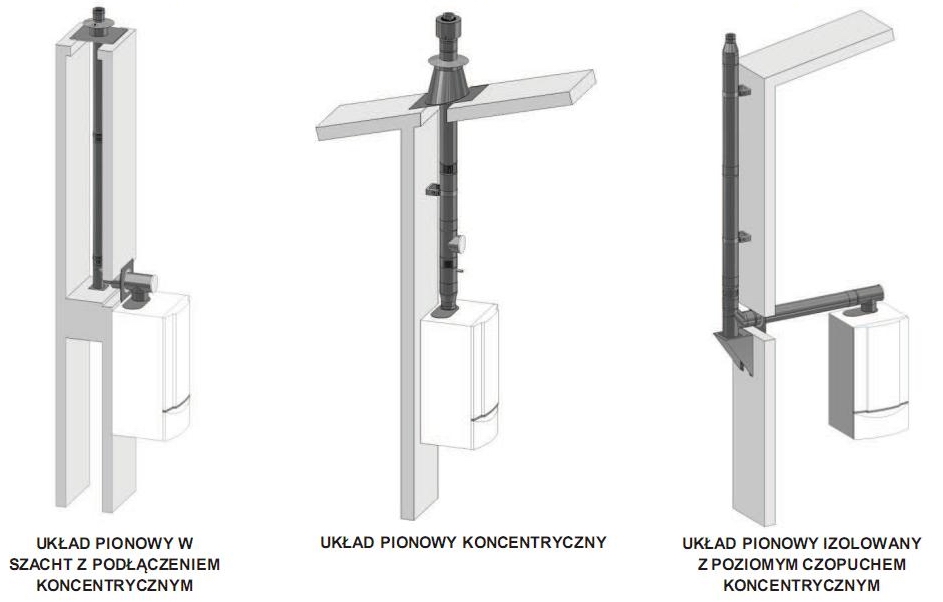 UKŁAD PIONOWY W SZACHT Z PODŁĄCZENIEM KONCENTRYCZNYM

UKŁAD PIONOWY KONCENTRYCZNY

UKŁAD PIONOWY IZOLOWANY Z POZIOMYM CZOPUCHEM KONCENTRYCZNYM